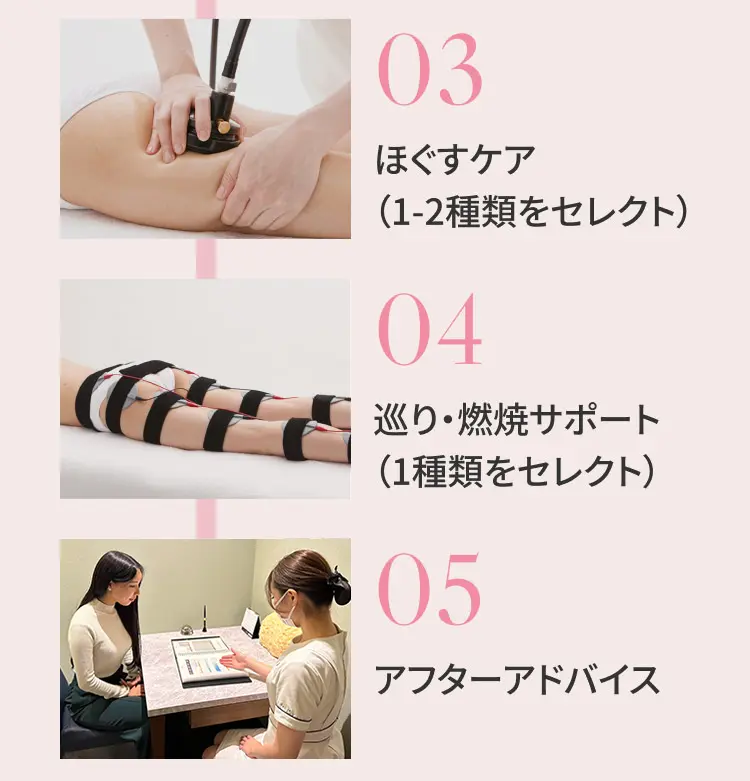 03

ほぐすケア
（1-2種類をセレクト）

04

巡り・燃焼サポート
（1種類をセレクト）

05

アフターアドバイス